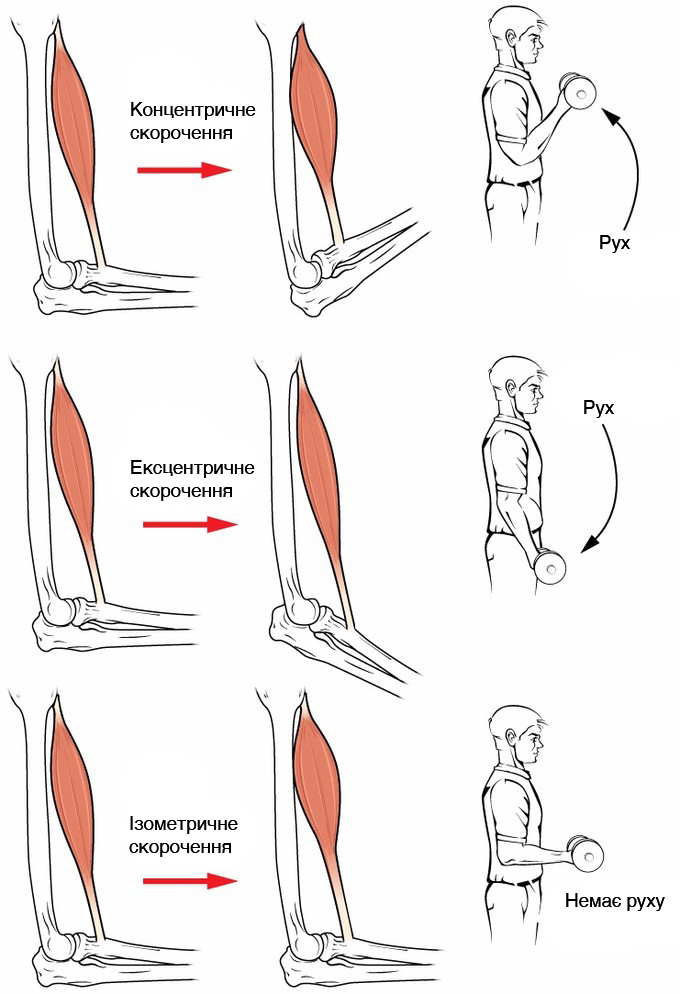 Концентричне скорочення

Рух

Ексцентричне скорочення

Рух

Ізометричне скорочення

Немає руху